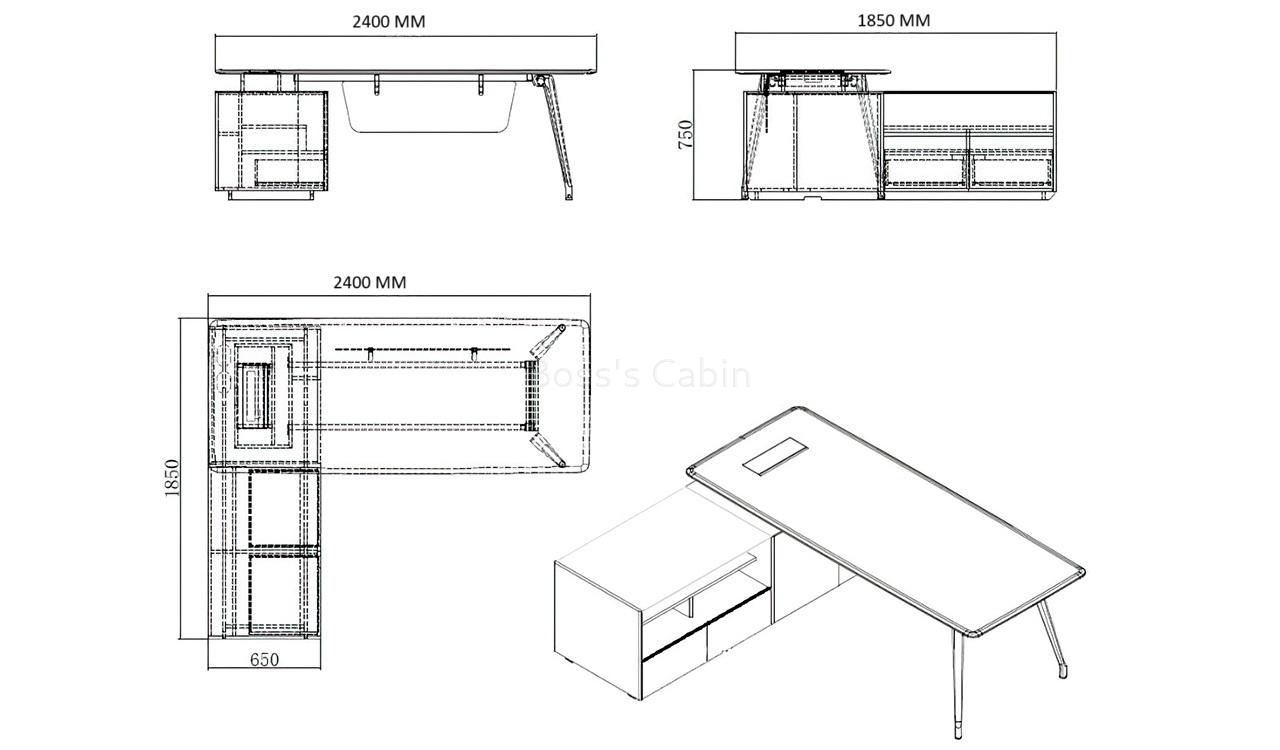 2400 MM

1850 MM

750

2400 MM

Boss's Cabin

1850

650